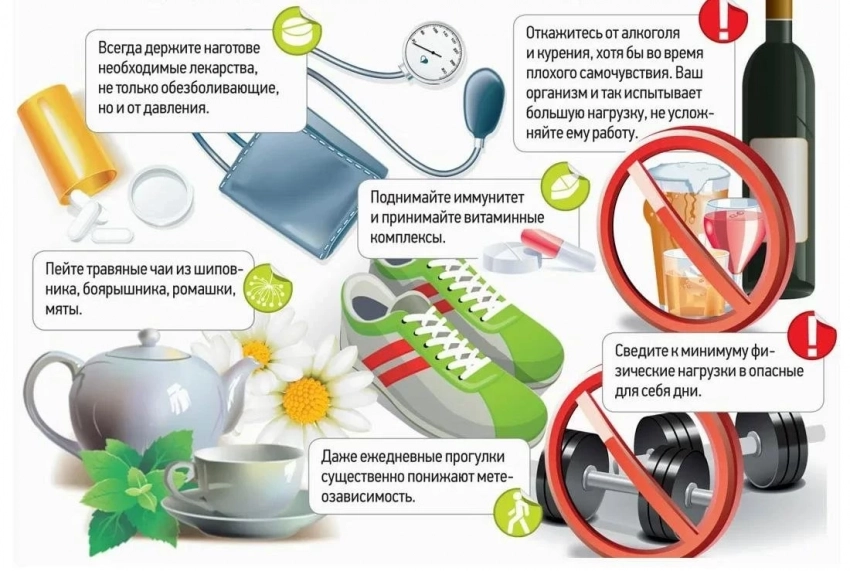 Всегда держите наготове необходимые лекарства, не только обезболивающие, но и от давления.

Откажитесь от алкоголя и курения, хотя бы во время плохого самочувствия. Ваш организм и так испытывает большую нагрузку, не усложняйте ему работу.

Поднимайте иммунитет и принимайте витаминные комплексы.

Пейте травяные чаи из шиповника, боярышника, ромашки, мяты.

Сведите к минимуму физические нагрузки в опасные для себя дни.

Даже ежедневные прогулки существенно понижают метеозависимость.